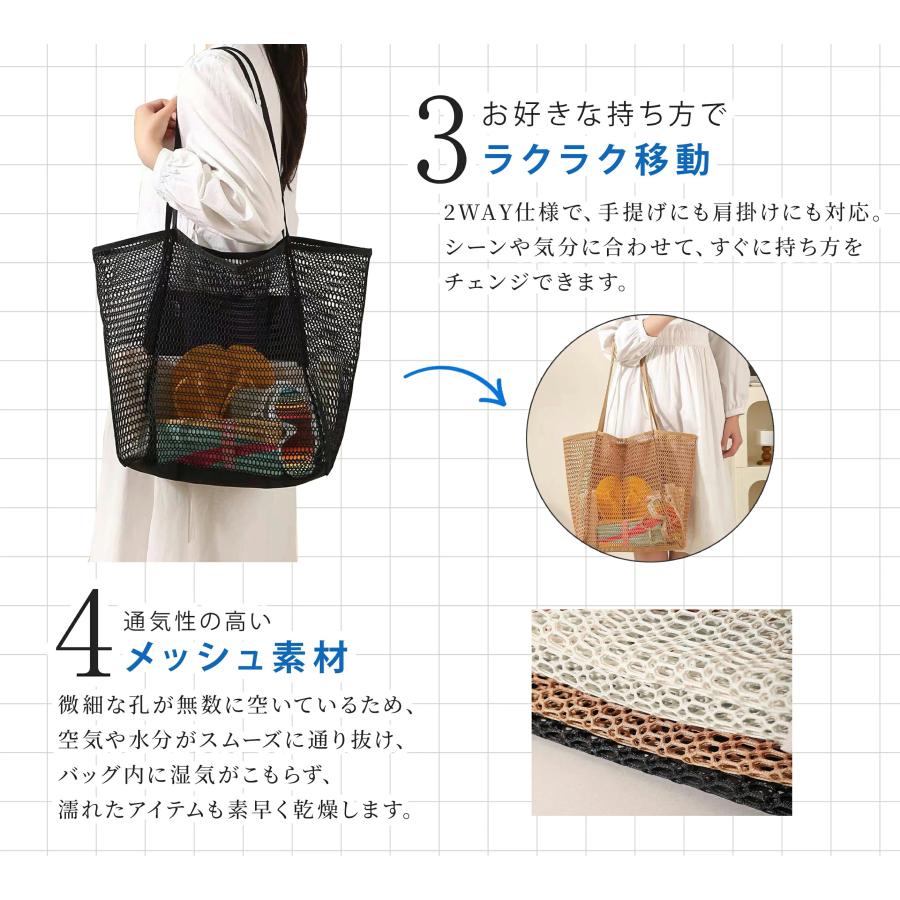 3 お好きな持ち方で
ラクラク移動

2WAY仕様で、手提げにも肩掛けにも対応。シーンや気分に合わせて、すぐに持ち方をチェンジできます。

4 通気性の高い
メッシュ素材

微細な孔が無数に空いているため、空気や水分がスムーズに通り抜け、バッグ内に湿気がこもらず、濡れたアイテムも素早く乾燥します。