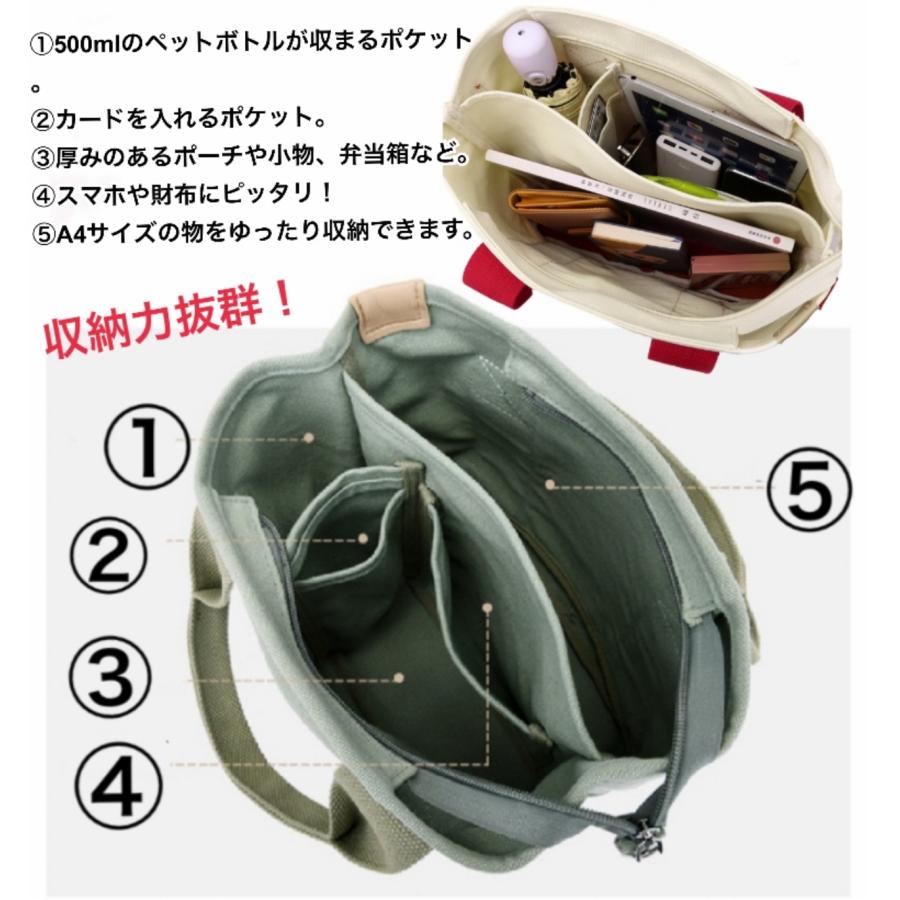 ①500mlのペットボトルが収まるポケット。
②カードを入れるポケット。
③厚みのあるポーチや小物、弁当箱など。
④スマホや財布にピッタリ！
⑤A4サイズの物をゆったり収納できます。

収納力抜群！

①
②
③
④
⑤