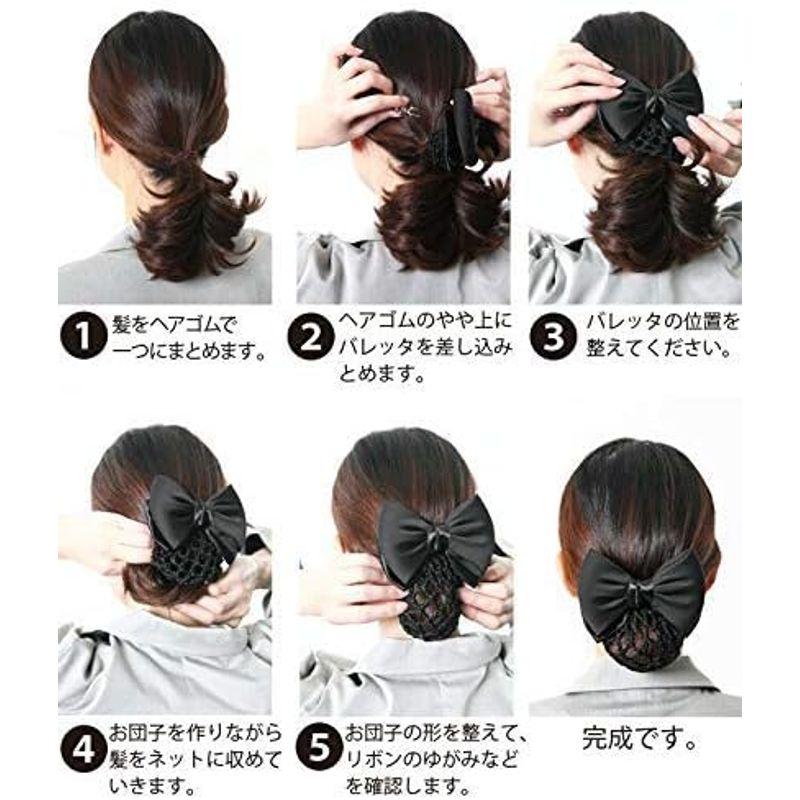 1 髪をヘアゴムで一つにまとめます。

2 ヘアゴムのやや上にバレッタを差し込みとめます。

3 バレッタの位置を整えてください。

4 お団子を作りながら髪をネットに収めていきます。

5 お団子の形を整えて、リボンのゆがみなどを確認します。

完成です。