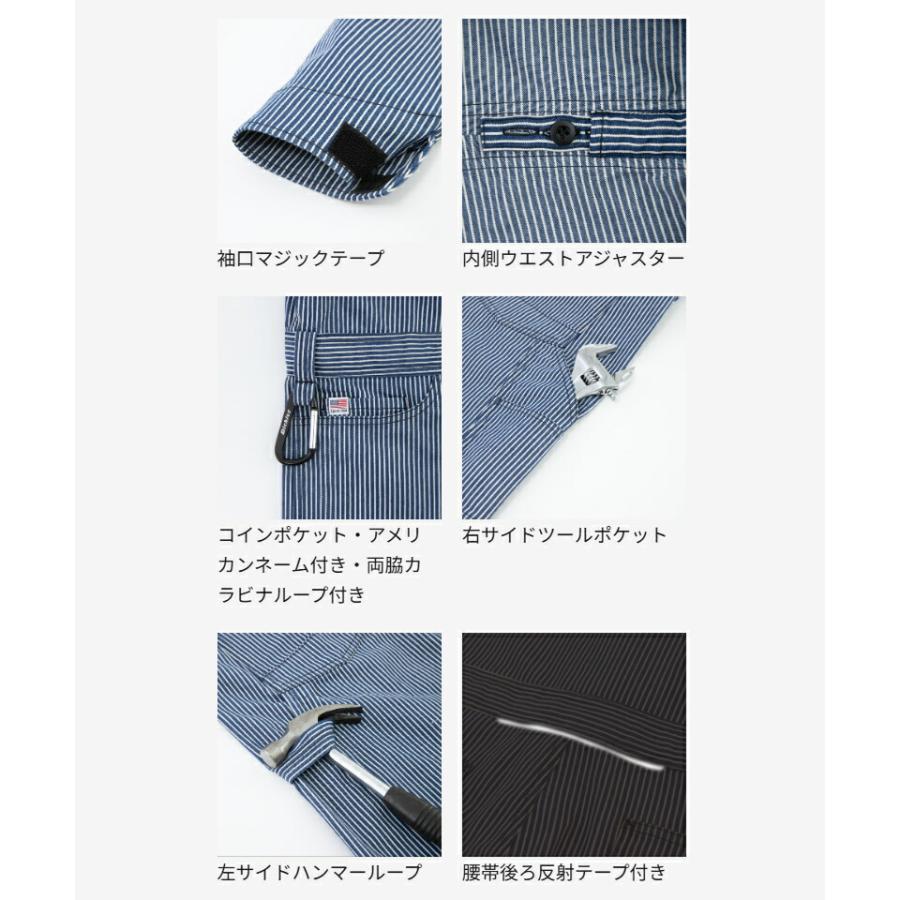 袖口マジックテープ

内側ウエストアジャスター

コインポケット・アメリカンネーム付き・両脇カラビナループ付き

右サイドツールポケット

左サイドハンマーループ

腰帯後ろ反射テープ付き