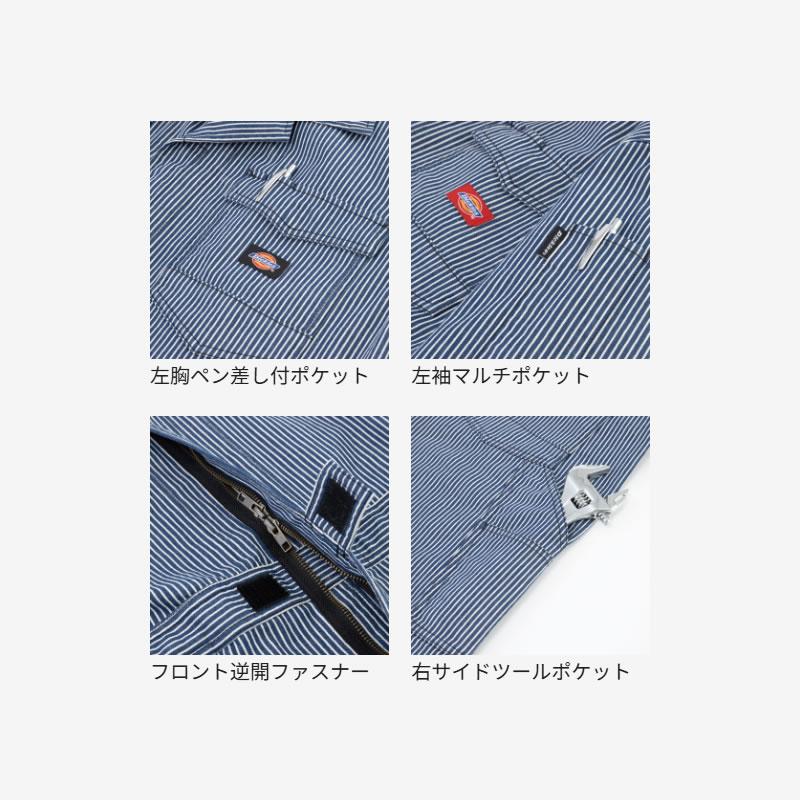 左胸ペン差し付ポケット

左袖マルチポケット

フロント逆開ファスナー

右サイドツールポケット